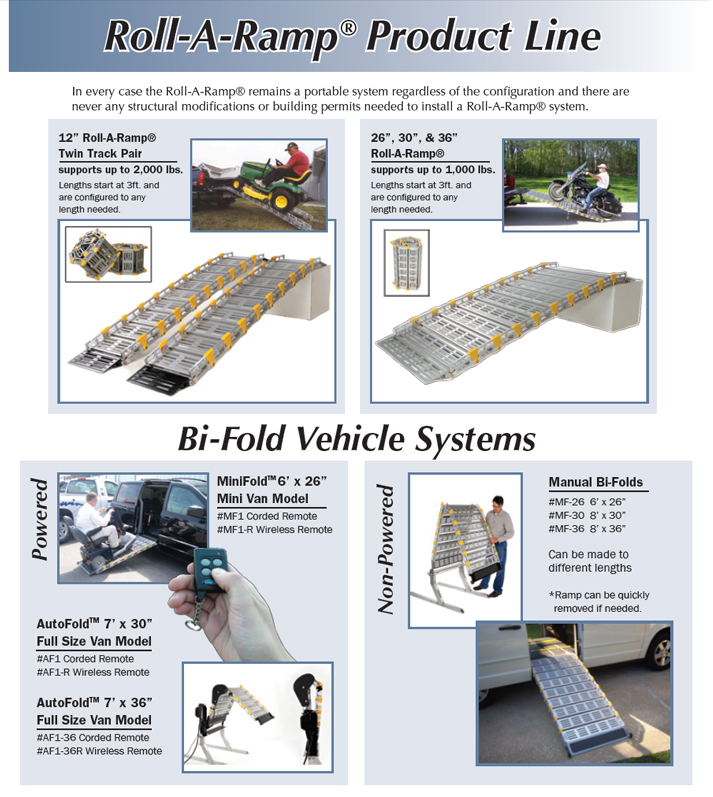 Roll-A-Ramp® Product Line

In every case the Roll-A-Ramp® remains a portable system regardless of the configuration and there are never any structural modifications or building permits needed to install a Roll-A-Ramp® system.

12" Roll-A-Ramp® Twin Track Pair
supports up to 2,000 lbs.
Lengths start at 3ft. and are configured to any length needed.

26", 30", & 36" Roll-A-Ramp®
supports up to 1,000 lbs.
Lengths start at 3ft. and are configured to any length needed.

Bi-Fold Vehicle Systems

Powered

MiniFold™ 6' x 26" Mini Van Model
#MF1 Corded Remote
#MF1-R Wireless Remote

AutoFold™ 7' x 30" Full Size Van Model
#AF1 Corded Remote
#AF1-R Wireless Remote

AutoFold™ 7' x 36" Full Size Van Model
#AF1-36 Corded Remote
#AF1-36R Wireless Remote

Non-Powered

Manual Bi-Folds
#MF-26 6' x 26"
#MF-30 8' x 30"
#MF-36 8' x 36"

Can be made to different lengths

*Ramp can be quickly removed if needed.