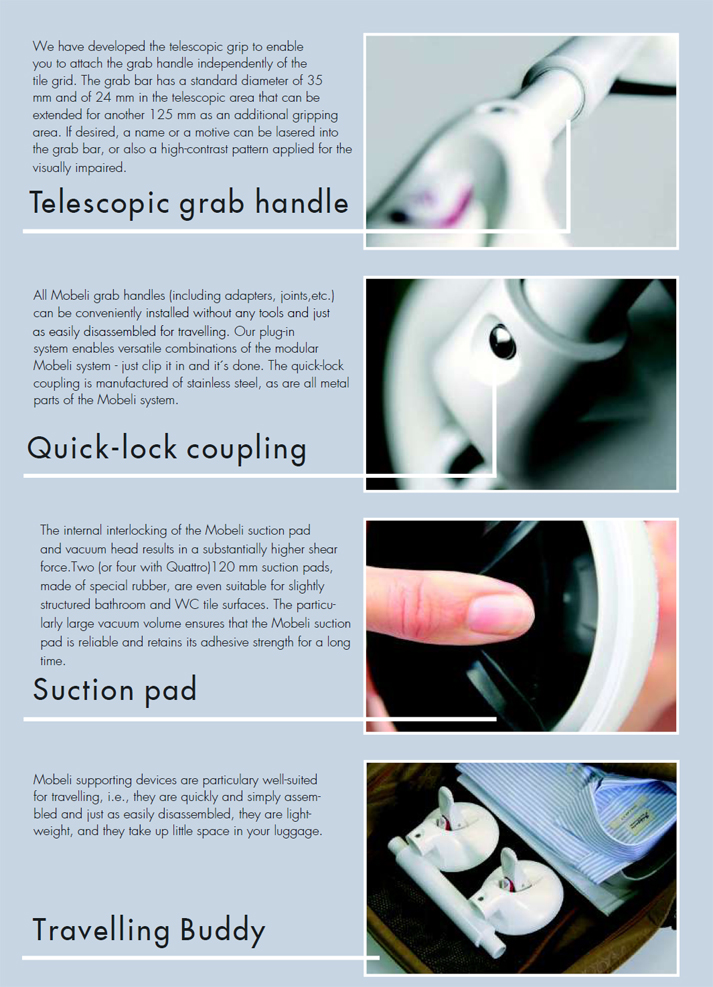 We have developed the telescopic grip to enable you to attach the grab handle independently of the tile grid. The grab bar has a standard diameter of 35 mm and of 24 mm in the telescopic area that can be extended for another 125 mm as an additional gripping area. If desired, a name or a motive can be lasered into the grab bar, or also a high-contrast pattern applied for the visually impaired.

Telescopic grab handle

All Mobeli grab handles (including adapters, joints,etc.) can be conveniently installed without any tools and just as easily disassembled for travelling. Our plug-in system enables versatile combinations of the modular Mobeli system - just clip it in and it's done. The quick-lock coupling is manufactured of stainless steel, as are all metal parts of the Mobeli system.

Quick-lock coupling

The internal interlocking of the Mobeli suction pad and vacuum head results in a substantially higher shear force.Two (or four with Quattro)120 mm suction pads, made of special rubber, are even suitable for slightly structured bathroom and WC tile surfaces. The particularly large vacuum volume ensures that the Mobeli suction pad is reliable and retains its adhesive strength for a long time.

Suction pad

Mobeli supporting devices are particulary well-suited for travelling, i.e., they are quickly and simply assembled and just as easily disassembled, they are lightweight, and they take up little space in your luggage.

Travelling Buddy